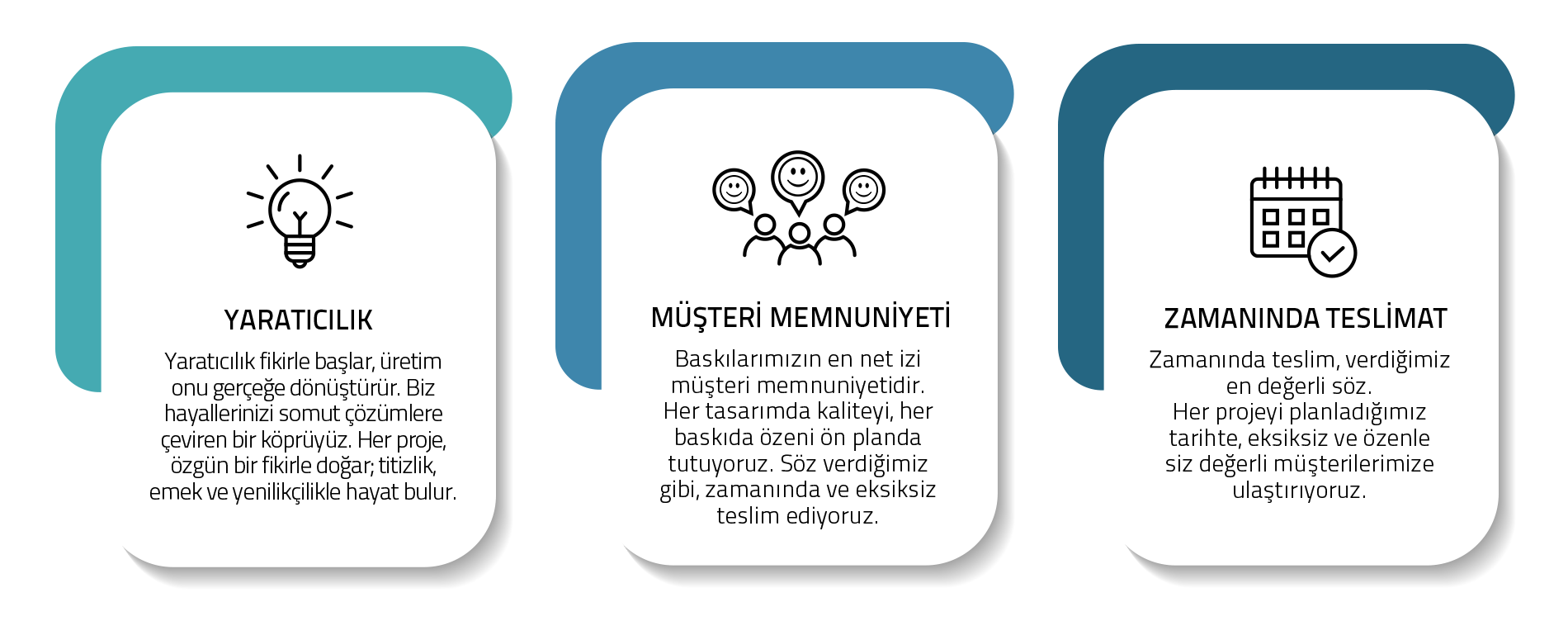 YARATICILIK

Yaratıcılık fikirle başlar, üretim onu gerçeğe dönüştürür. Biz hayallerinizi somut çözümlere çeviren bir köprüyüz. Her proje, özgün bir fikirle doğar; titizlik, emek ve yenilikçilikle hayat bulur.

MÜŞTERİ MEMNUNİYETİ

Baskılarımızın en net izi müşteri memnuniyetidir. Her tasarımda kaliteyi, her baskıda özeni ön planda tutuyoruz. Söz verdiğimiz gibi, zamanında ve eksiksiz teslim ediyoruz.

ZAMANINDA TESLİMAT

Zamanında teslim, verdiğimiz en değerli söz. Her projeyi planladığımız tarihte, eksiksiz ve özenle siz değerli müşterilerimize ulaştırıyoruz.